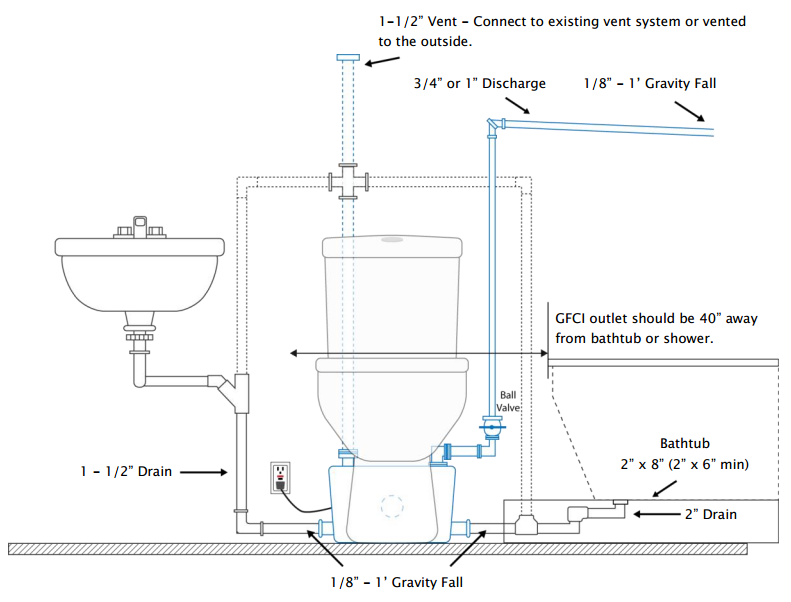 1-1/2" Vent - Connect to existing vent system or vented to the outside.

3/4" or 1" Discharge

1/8" - 1' Gravity Fall

GFCI outlet should be 40" away from bathtub or shower.

Ball Valve

Bathtub
2" x 8" (2" x 6" min)

1 - 1/2" Drain

2" Drain

1/8" - 1' Gravity Fall