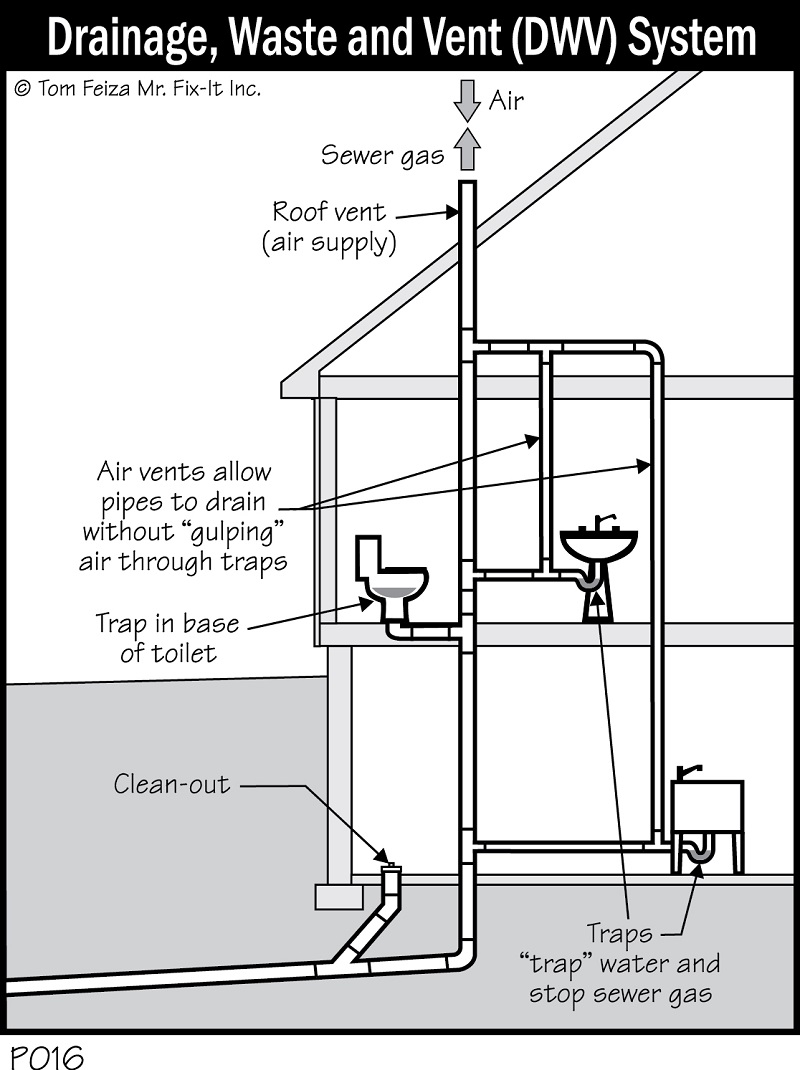 Drainage, Waste and Vent (DWV) System

© Tom Feiza Mr. Fix-It Inc.

Air

Sewer gas

Roof vent (air supply)

Air vents allow pipes to drain without "gulping" air through traps

Trap in base of toilet

Clean-out

Traps "trap" water and stop sewer gas

P016