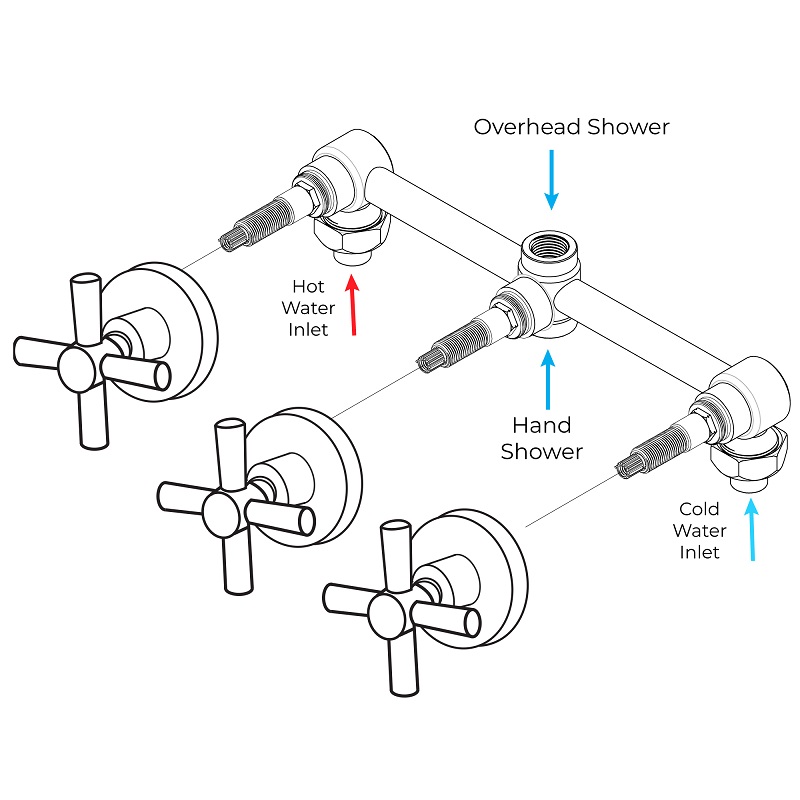 Overhead Shower

Hot Water Inlet

Hand Shower

Cold Water Inlet