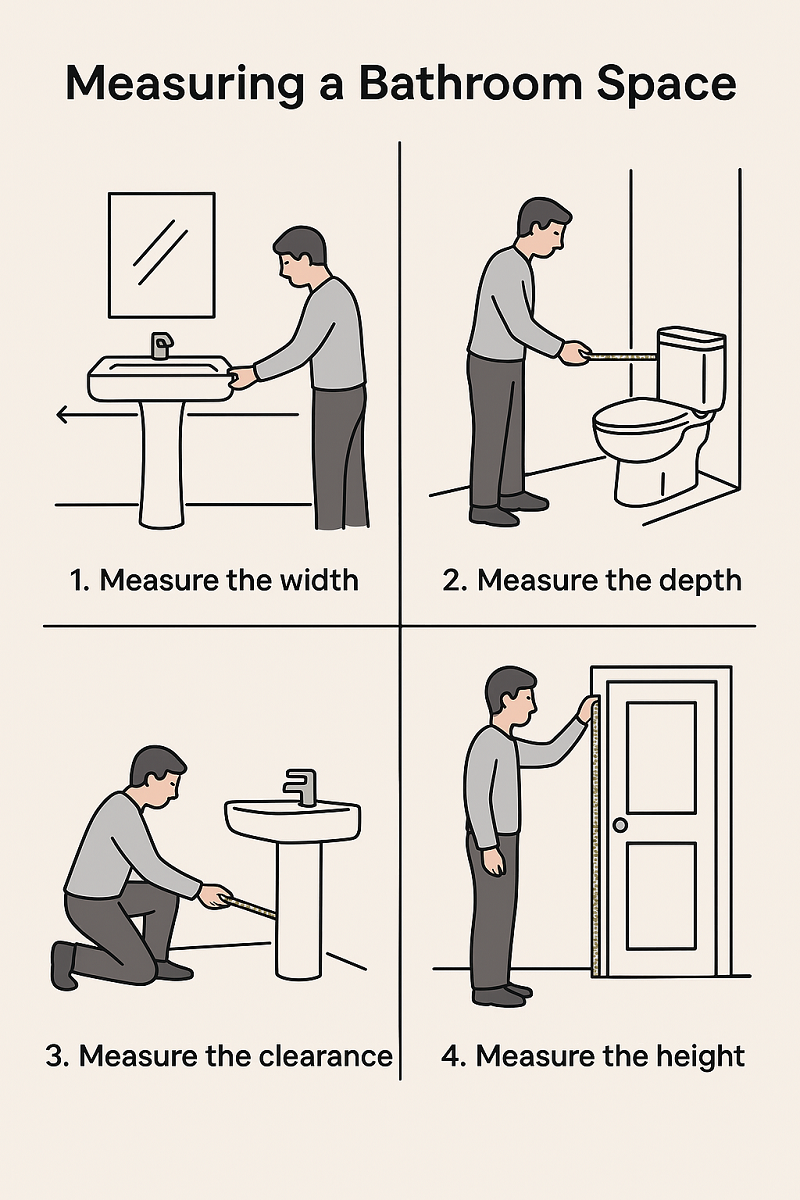 Measuring a Bathroom Space

1. Measure the width

2. Measure the depth

3. Measure the clearance

4. Measure the height