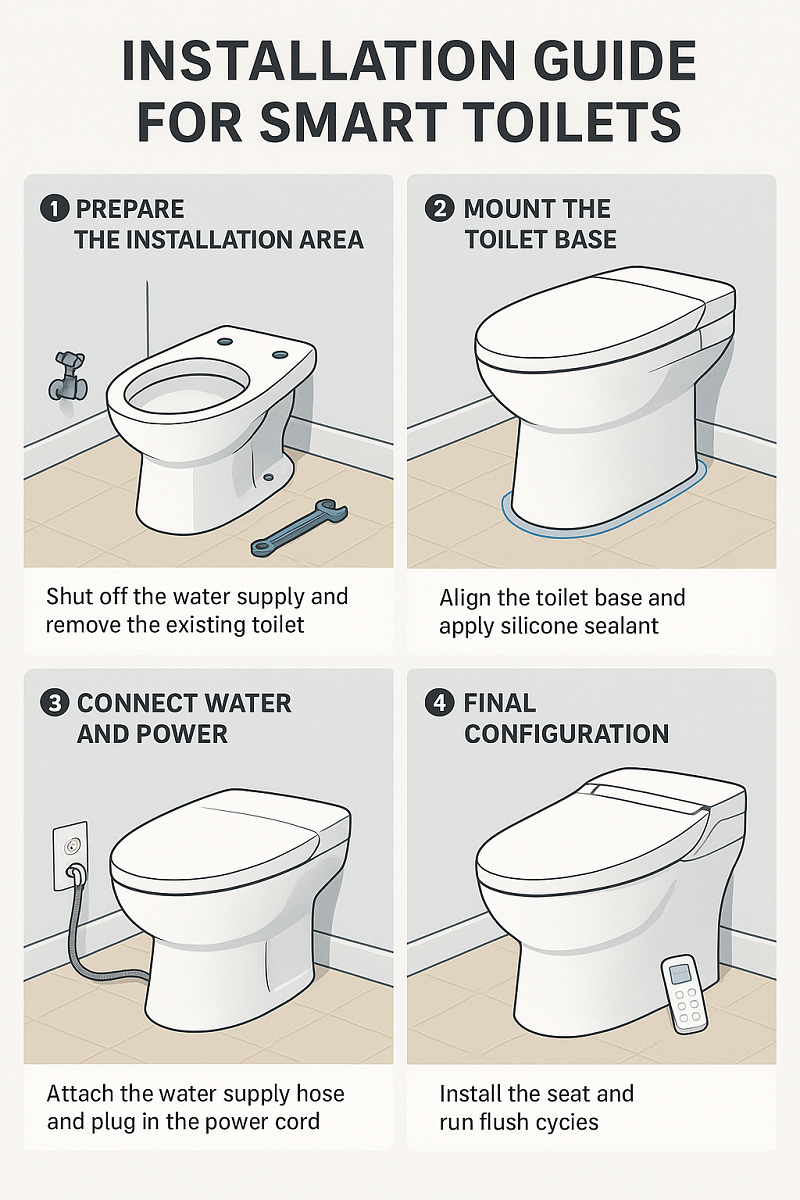 INSTALLATION GUIDE FOR SMART TOILETS

1 PREPARE THE INSTALLATION AREA

Shut off the water supply and remove the existing toilet

2 MOUNT THE TOILET BASE

Align the toilet base and apply silicone sealant

3 CONNECT WATER AND POWER

Attach the water supply hose and plug in the power cord

4 FINAL CONFIGURATION

Install the seat and run flush cycies