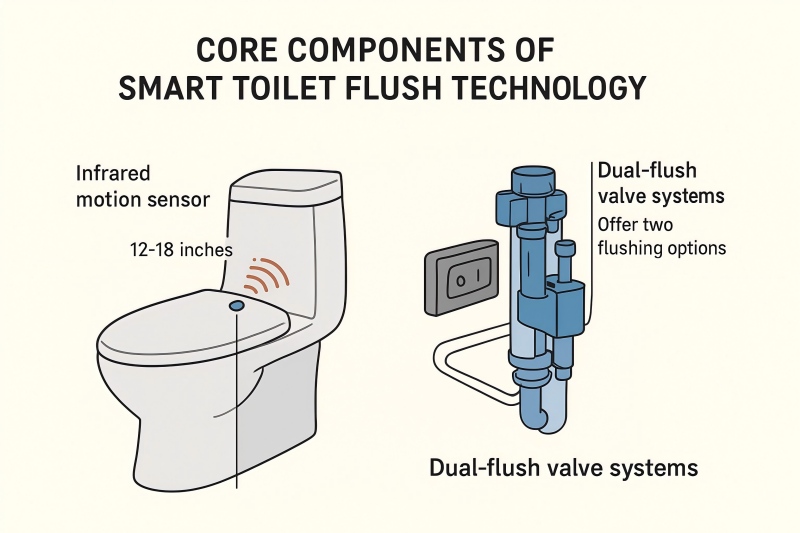 CORE COMPONENTS OF
SMART TOILET FLUSH TECHNOLOGY

Infrared motion sensor

12-18 inches

Dual-flush valve systems

Offer two flushing options

Dual-flush valve systems