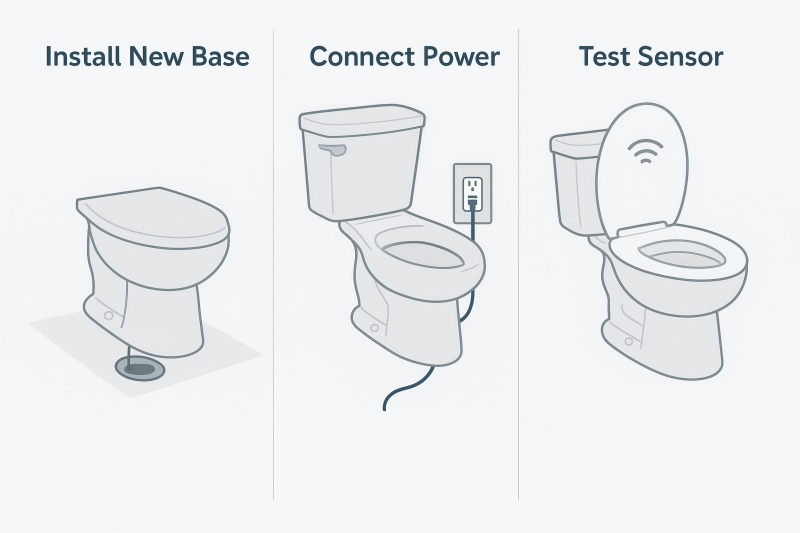 Install New Base

Connect Power

Test Sensor