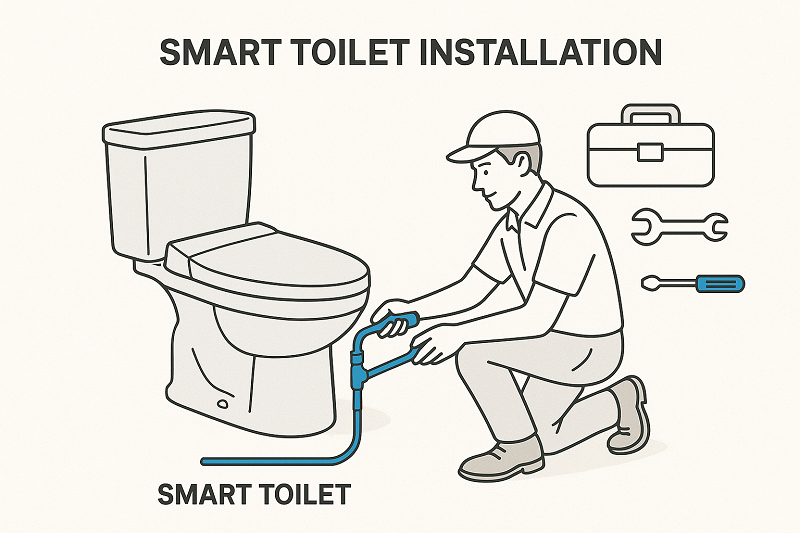 SMART TOILET INSTALLATION

SMART TOILET